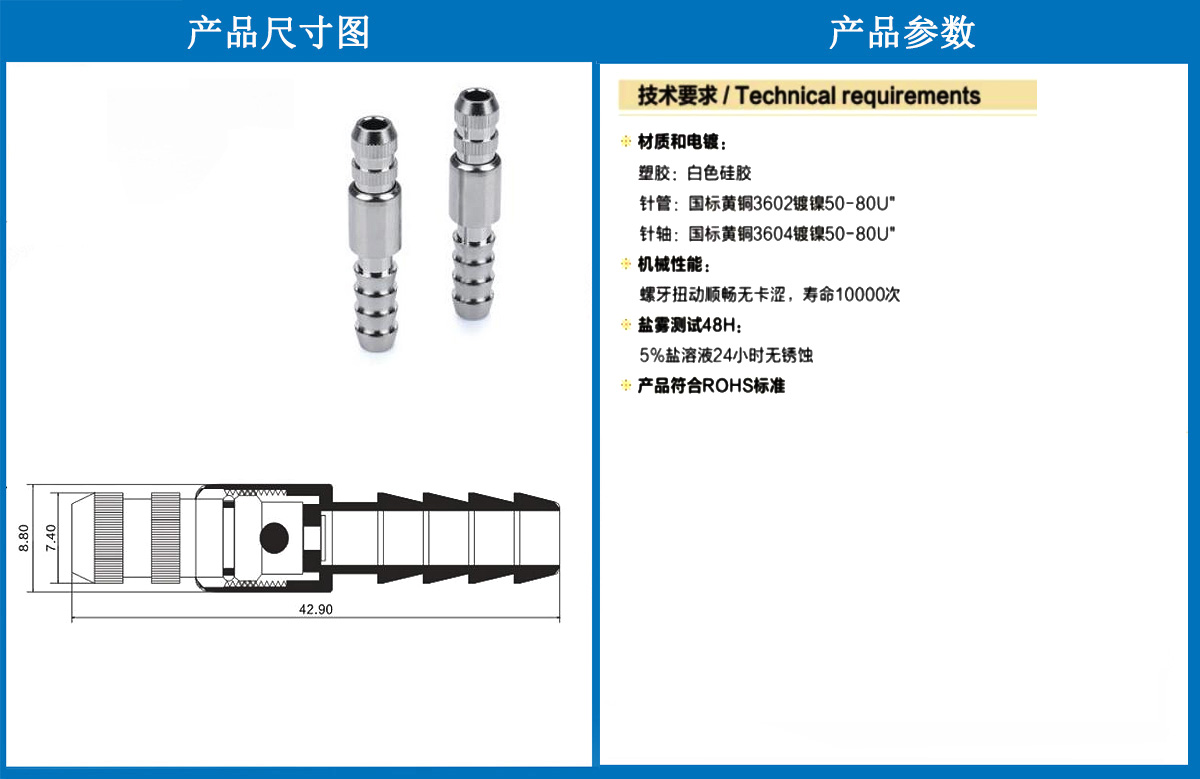 产品尺寸图

8.80

7.40

42.90

产品参数

技术要求 / Technical requirements

材质和电镀：

塑胶：白色硅胶

针管：国标黄铜3602镀镍50-80U"

针轴：国标黄铜3604镀镍50-80U"

机械性能：

螺牙扭动顺畅无卡涩，寿命10000次

盐雾测试48H：

5%盐溶液24小时无锈蚀

产品符合ROHS标准